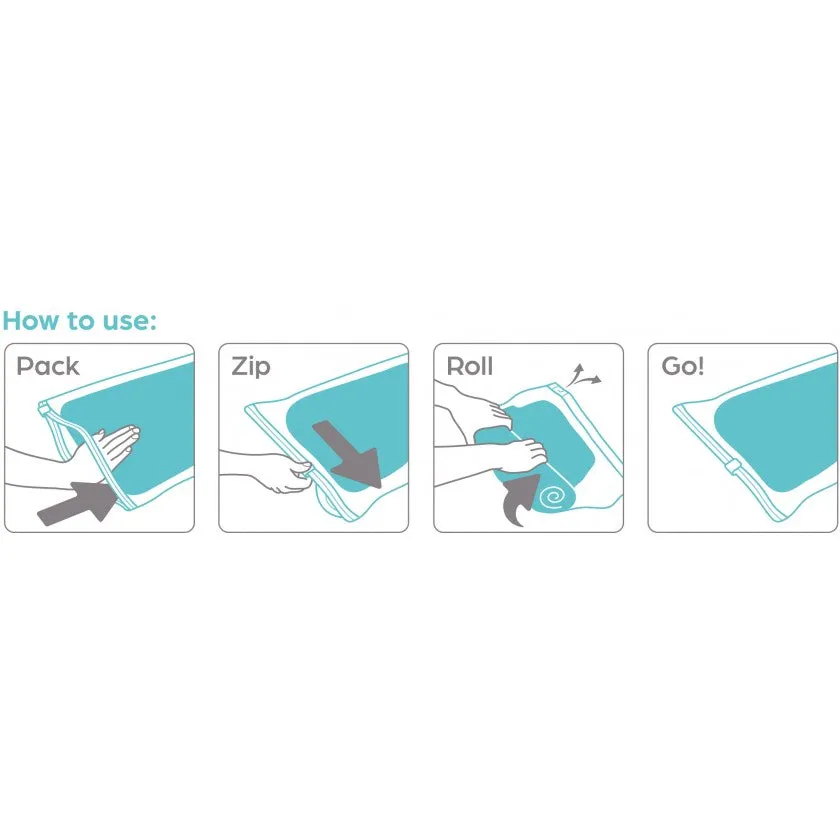 How to use:

Pack

Zip

Roll

Go!