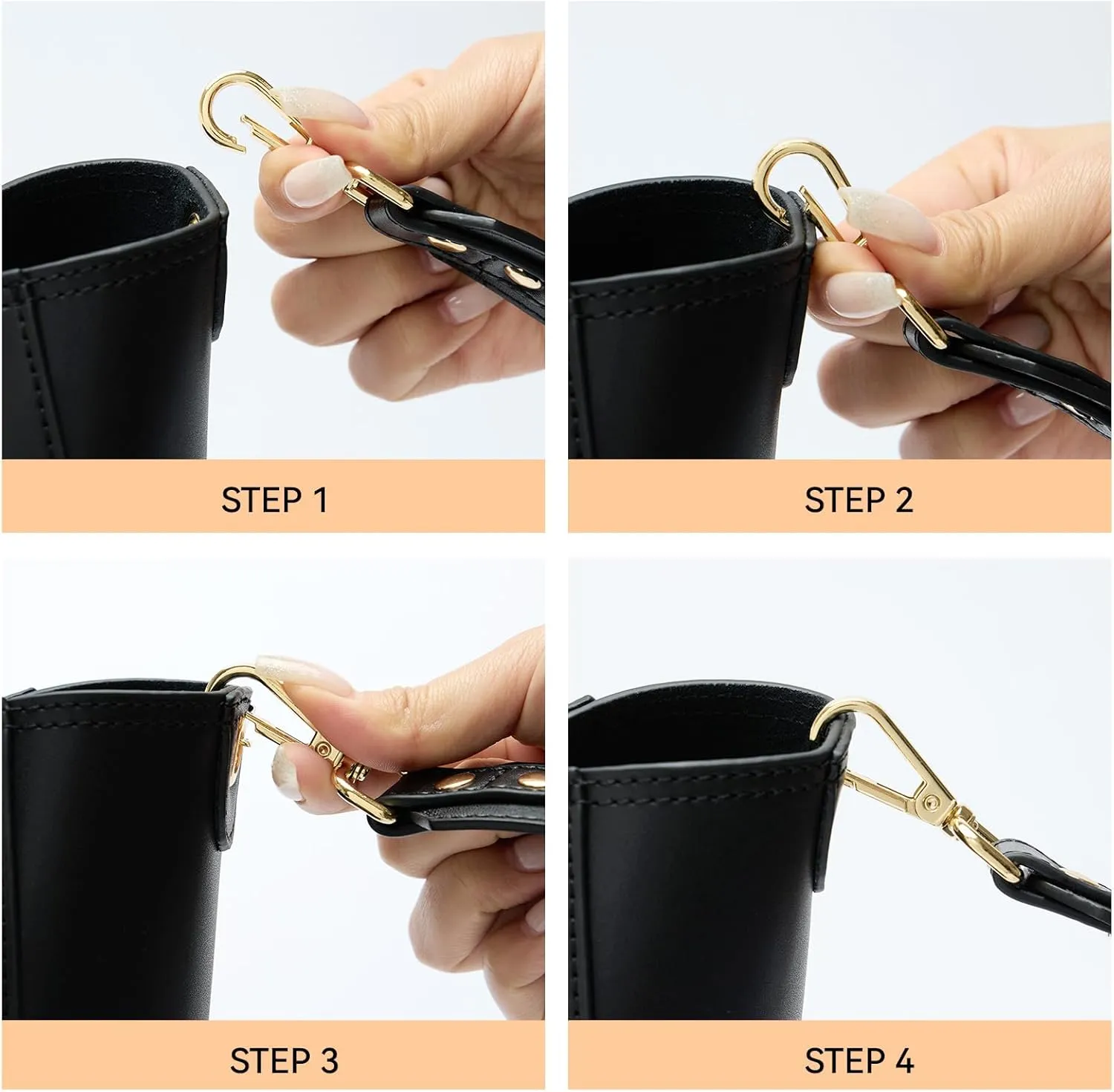 STEP 1

STEP 2

STEP 3

STEP 4